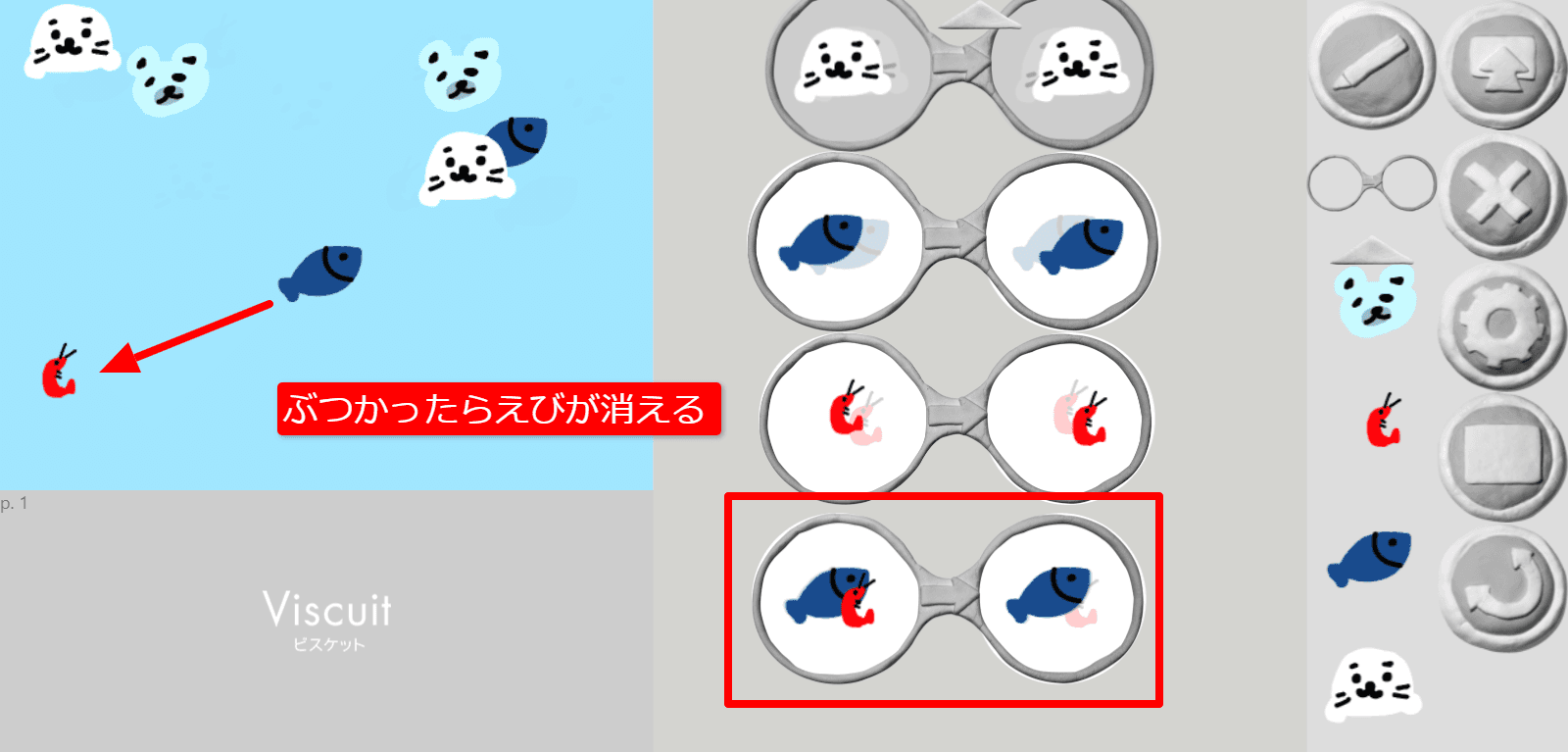 ぶつかったらえびが消える

p. 1

Viscuit
ビスケット